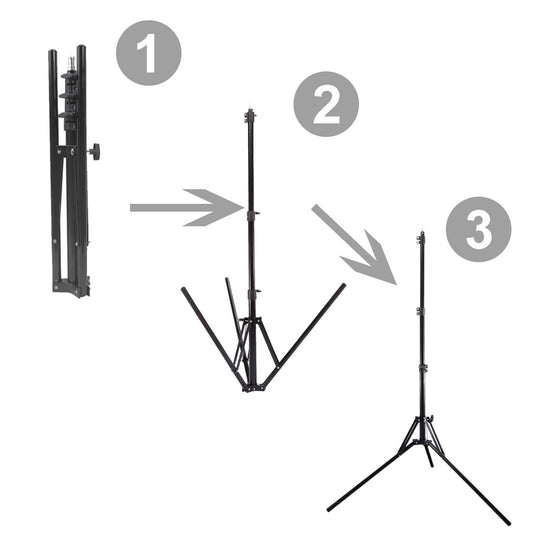 1

2

3