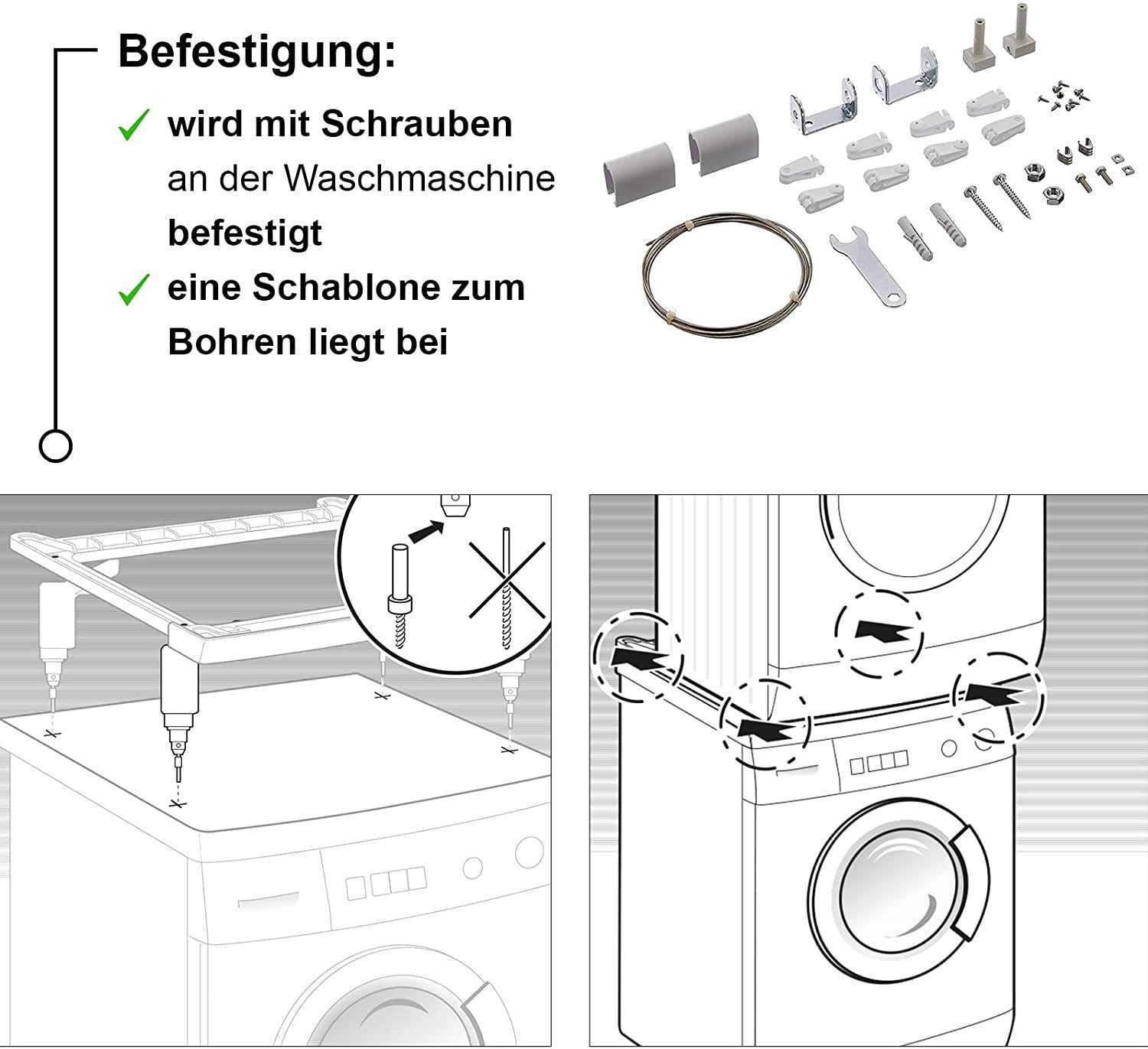 Befestigung:

✓ wird mit Schrauben an der Waschmaschine befestigt

✓ eine Schablone zum Bohren liegt bei