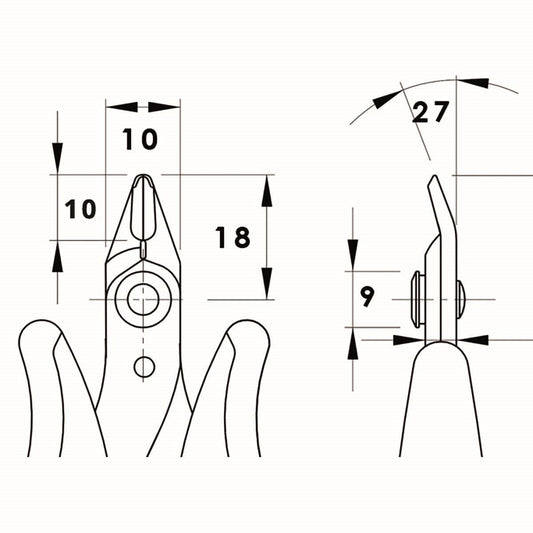 10

10

18

27

9