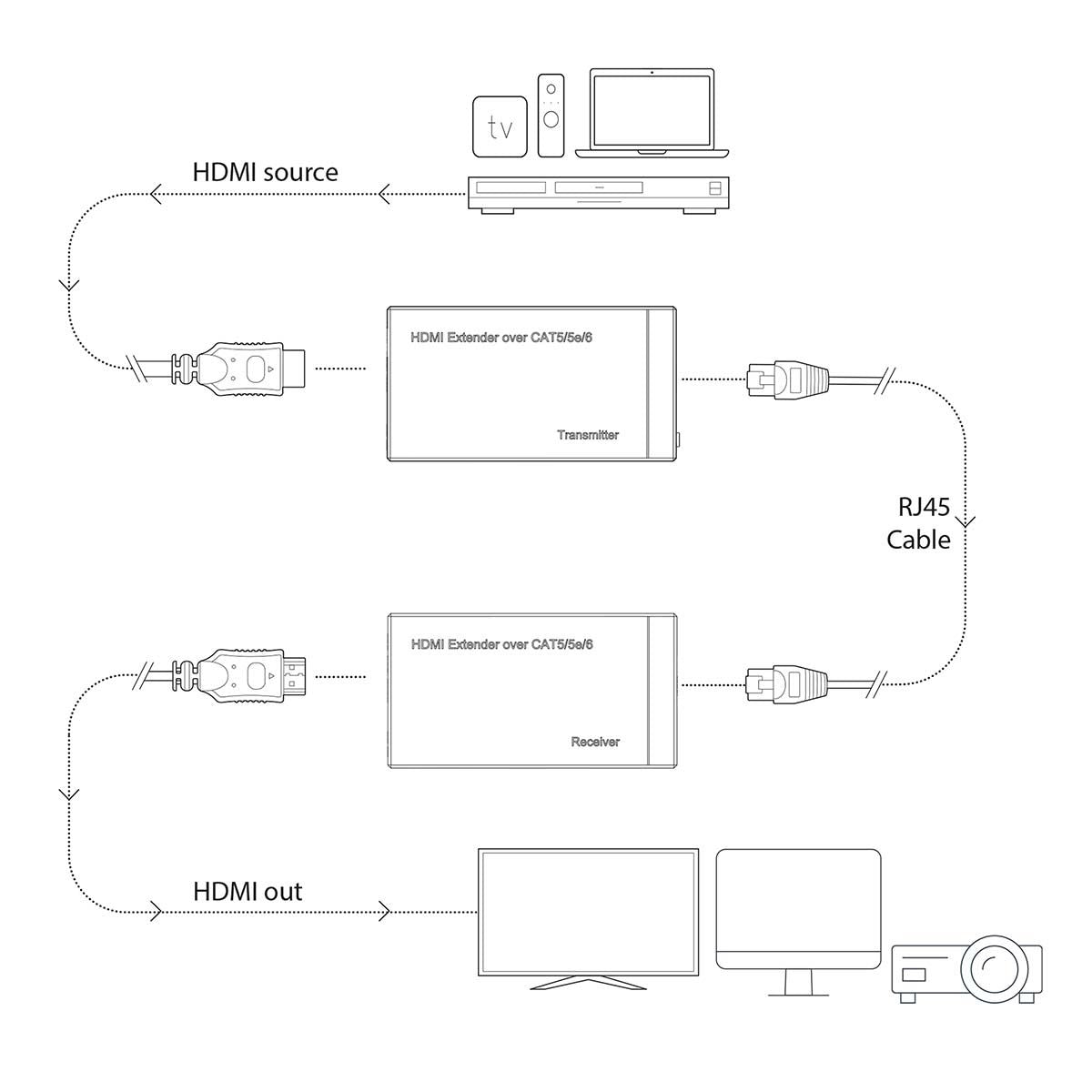 tv

HDMI source

HDMI Extender over CAT5/5e/6

Transmitter

RJ45
Cable

HDMI Extender over CAT5/5e/6

Receiver

HDMI out