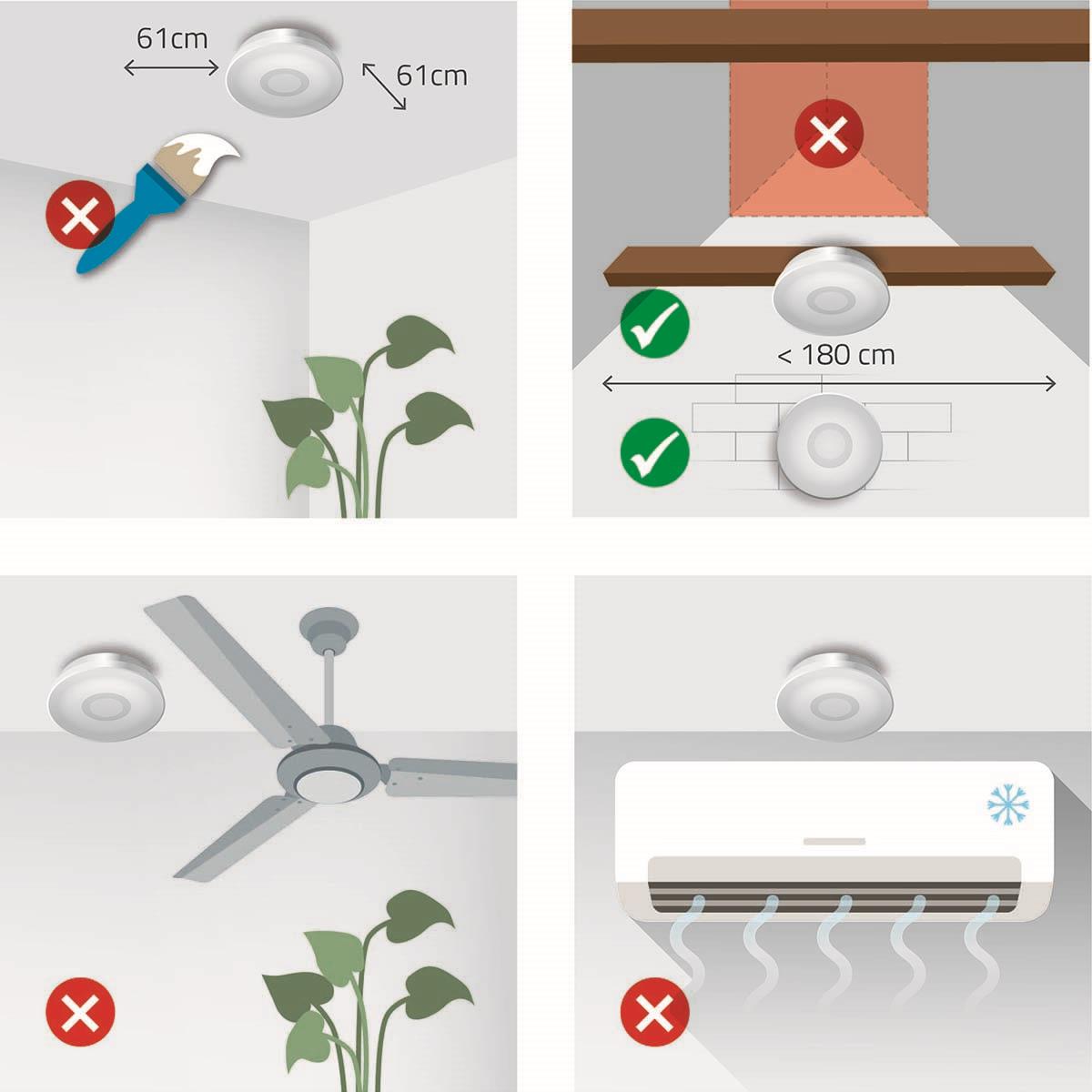 61cm

61cm

< 180 cm